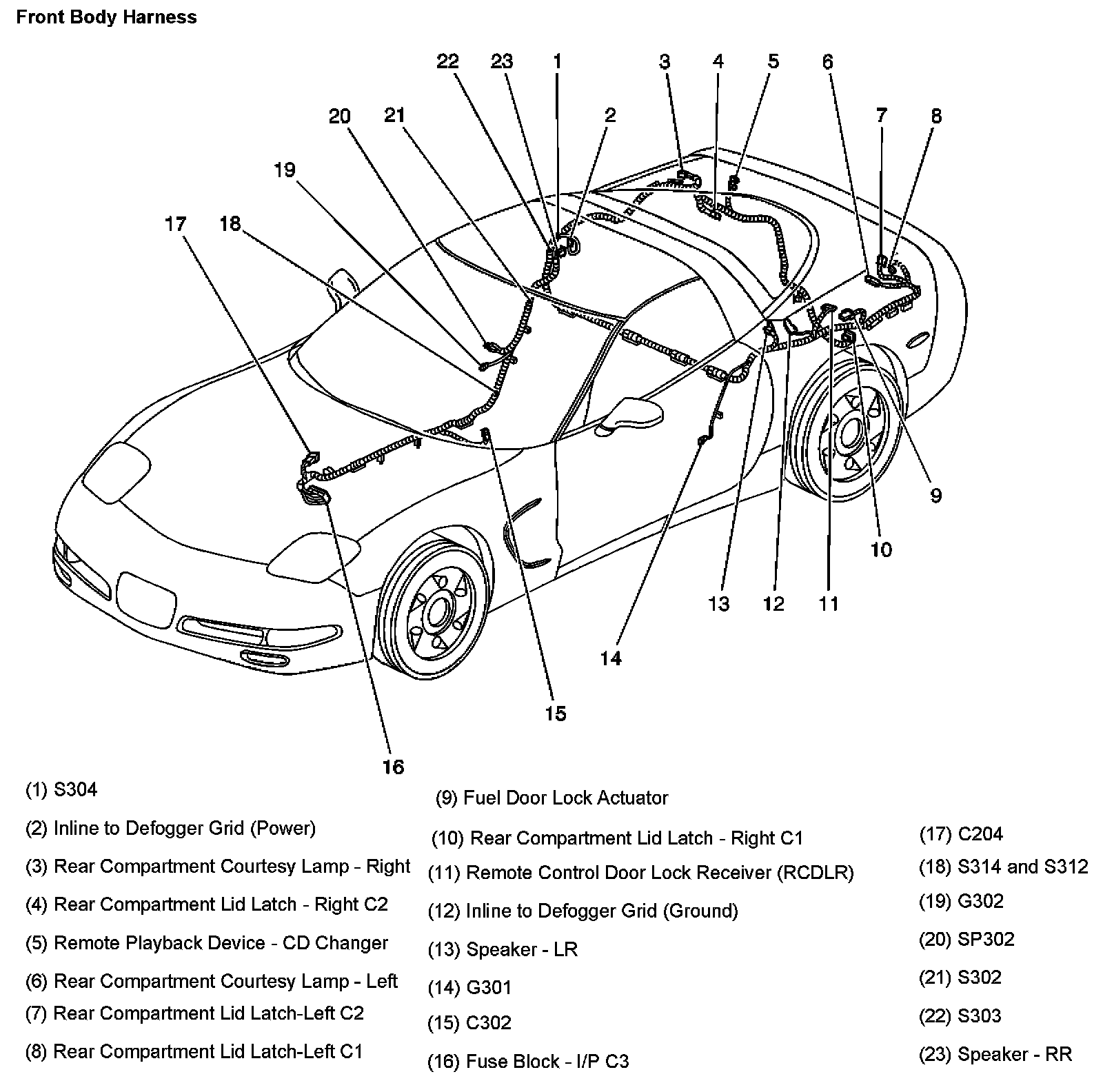 Front Body Harness

22 23 1 3 4 5 6
20 21 2 7 8
19
17 18
9
10
13 12 11
14
15
16

(1) S304
(2) Inline to Defogger Grid (Power)
(3) Rear Compartment Courtesy Lamp - Right
(4) Rear Compartment Lid Latch - Right C2
(5) Remote Playback Device - CD Changer
(6) Rear Compartment Courtesy Lamp - Left
(7) Rear Compartment Lid Latch-Left C2
(8) Rear Compartment Lid Latch-Left C1

(9) Fuel Door Lock Actuator
(10) Rear Compartment Lid Latch - Right C1
(11) Remote Control Door Lock Receiver (RCDLR)
(12) Inline to Defogger Grid (Ground)
(13) Speaker - LR
(14) G301
(15) C302
(16) Fuse Block - I/P C3

(17) C204
(18) S314 and S312
(19) G302
(20) SP302
(21) S302
(22) S303
(23) Speaker - RR