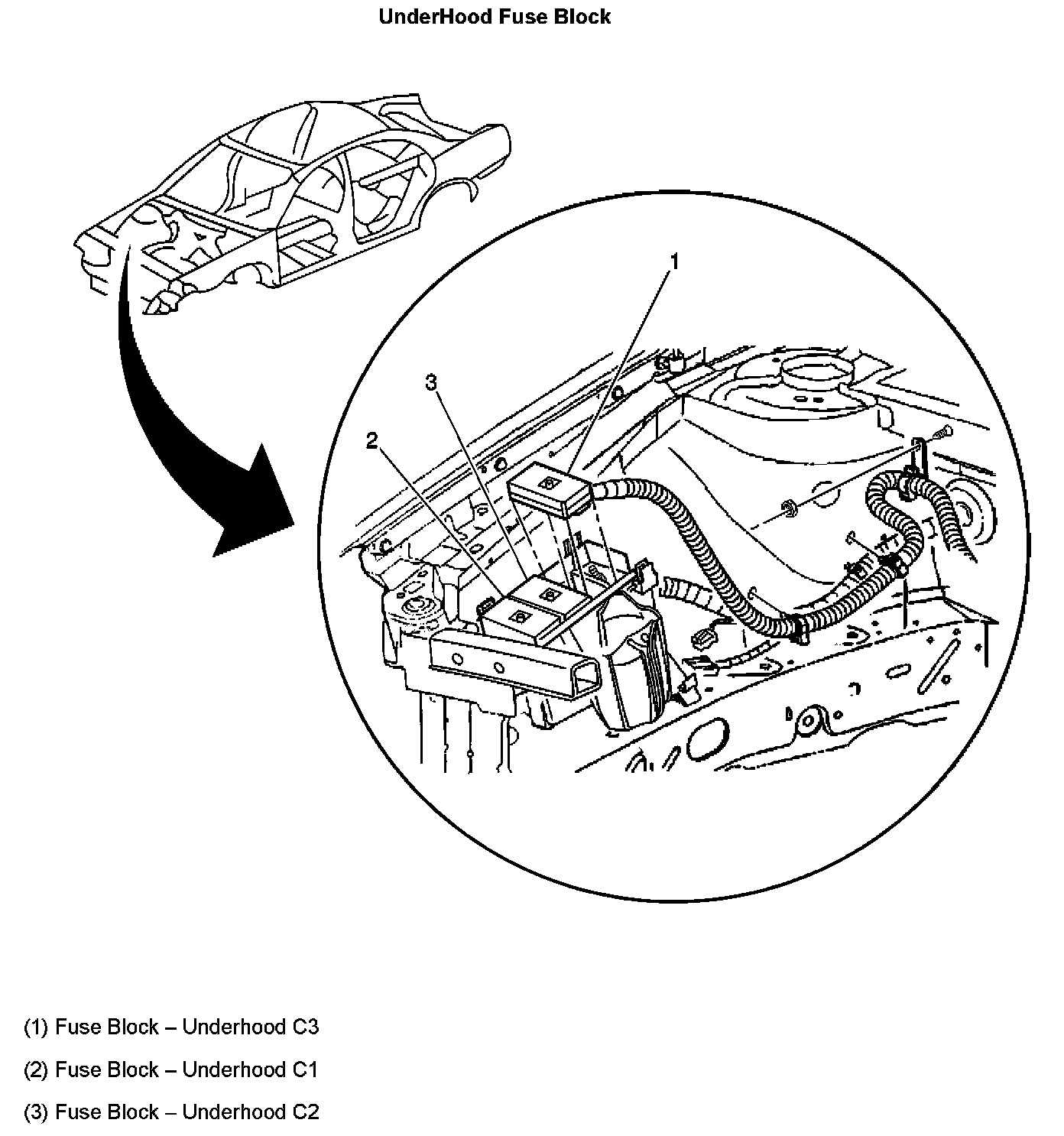 UnderHood Fuse Block

1

3

2

(1) Fuse Block – Underhood C3

(2) Fuse Block – Underhood C1

(3) Fuse Block – Underhood C2