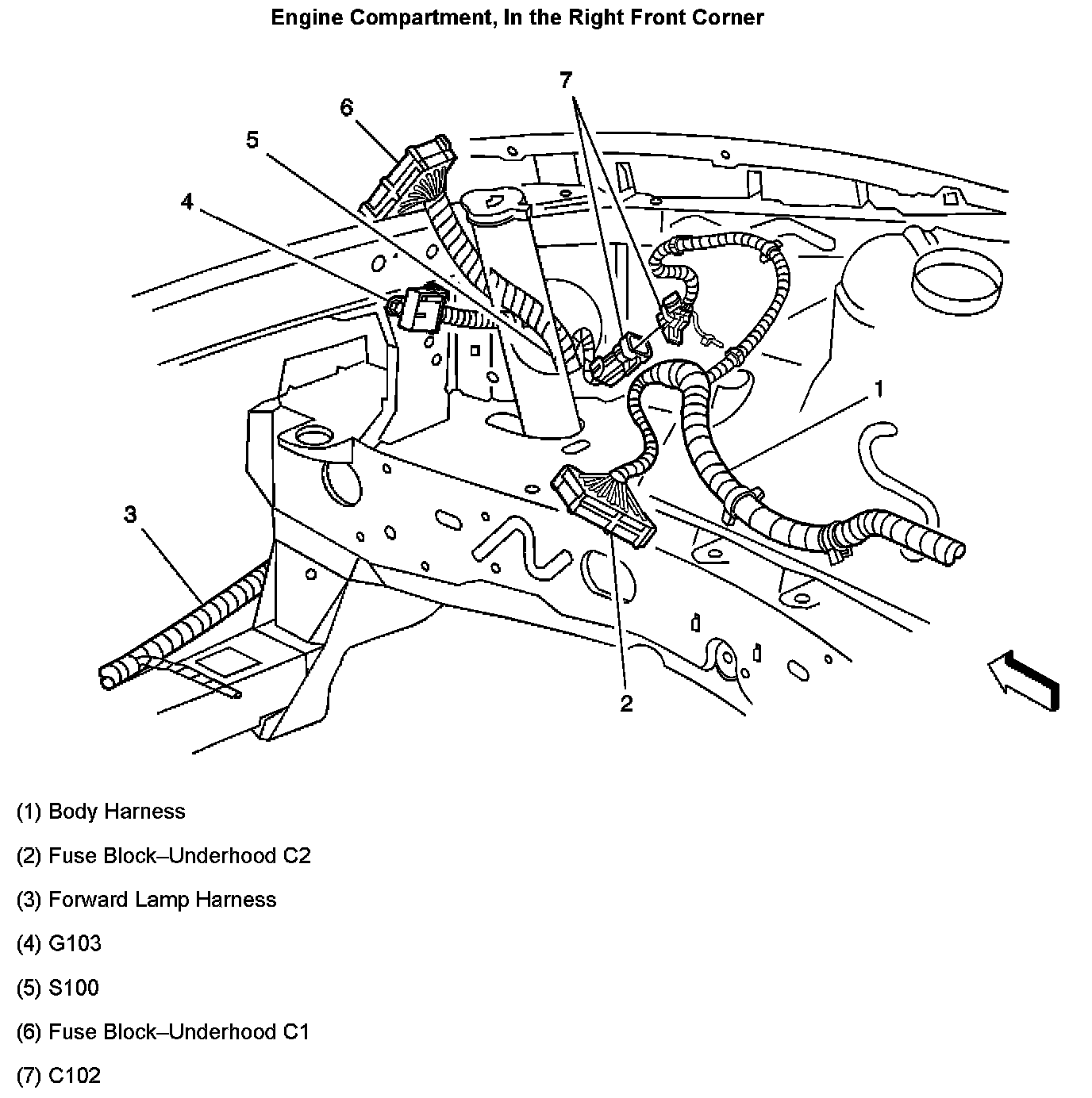 Engine Compartment, In the Right Front Corner

7
6
5
4
1
3
2

(1) Body Harness

(2) Fuse Block–Underhood C2

(3) Forward Lamp Harness

(4) G103

(5) S100

(6) Fuse Block–Underhood C1

(7) C102