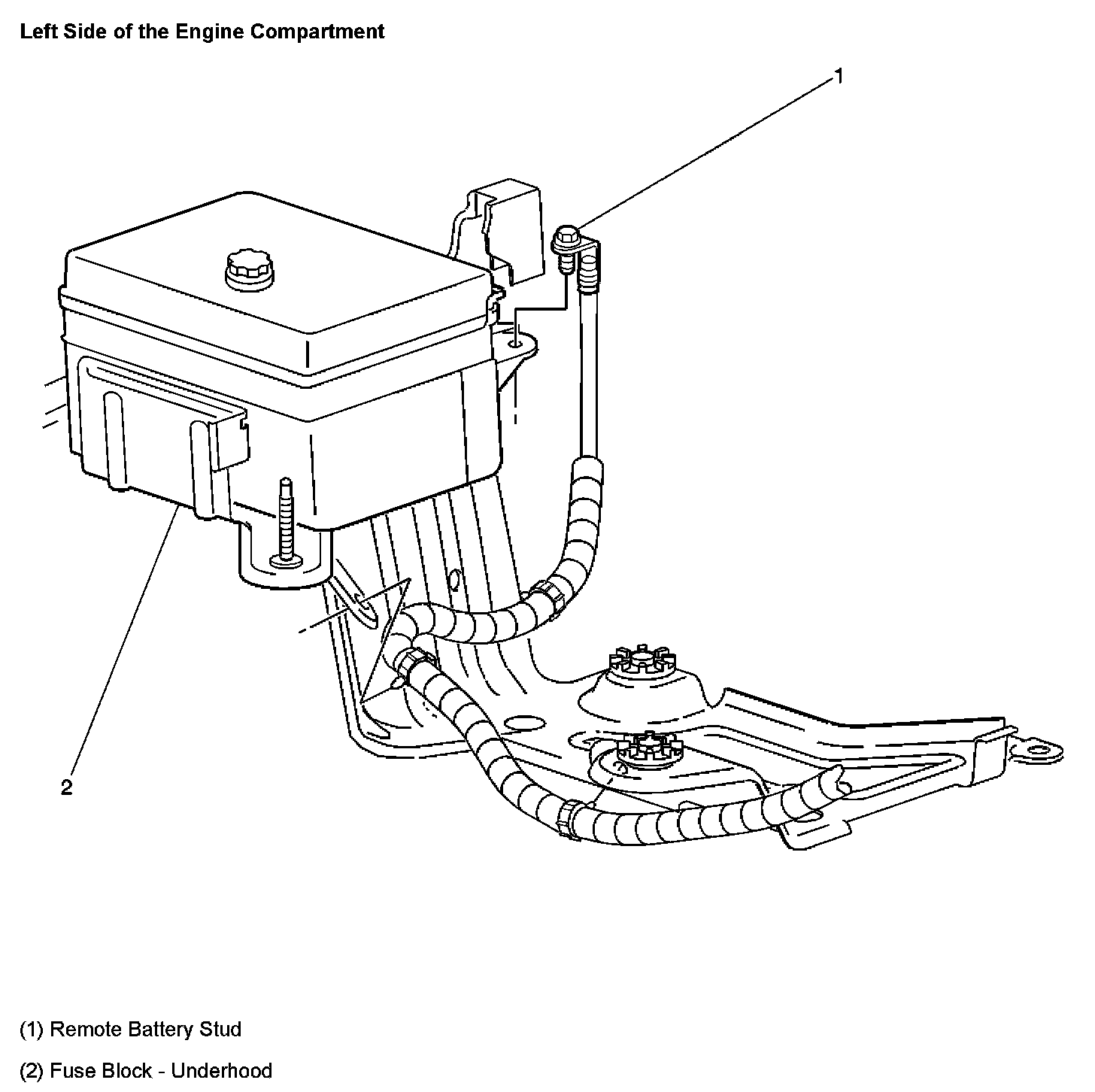 Left Side of the Engine Compartment

1

2

(1) Remote Battery Stud

(2) Fuse Block - Underhood