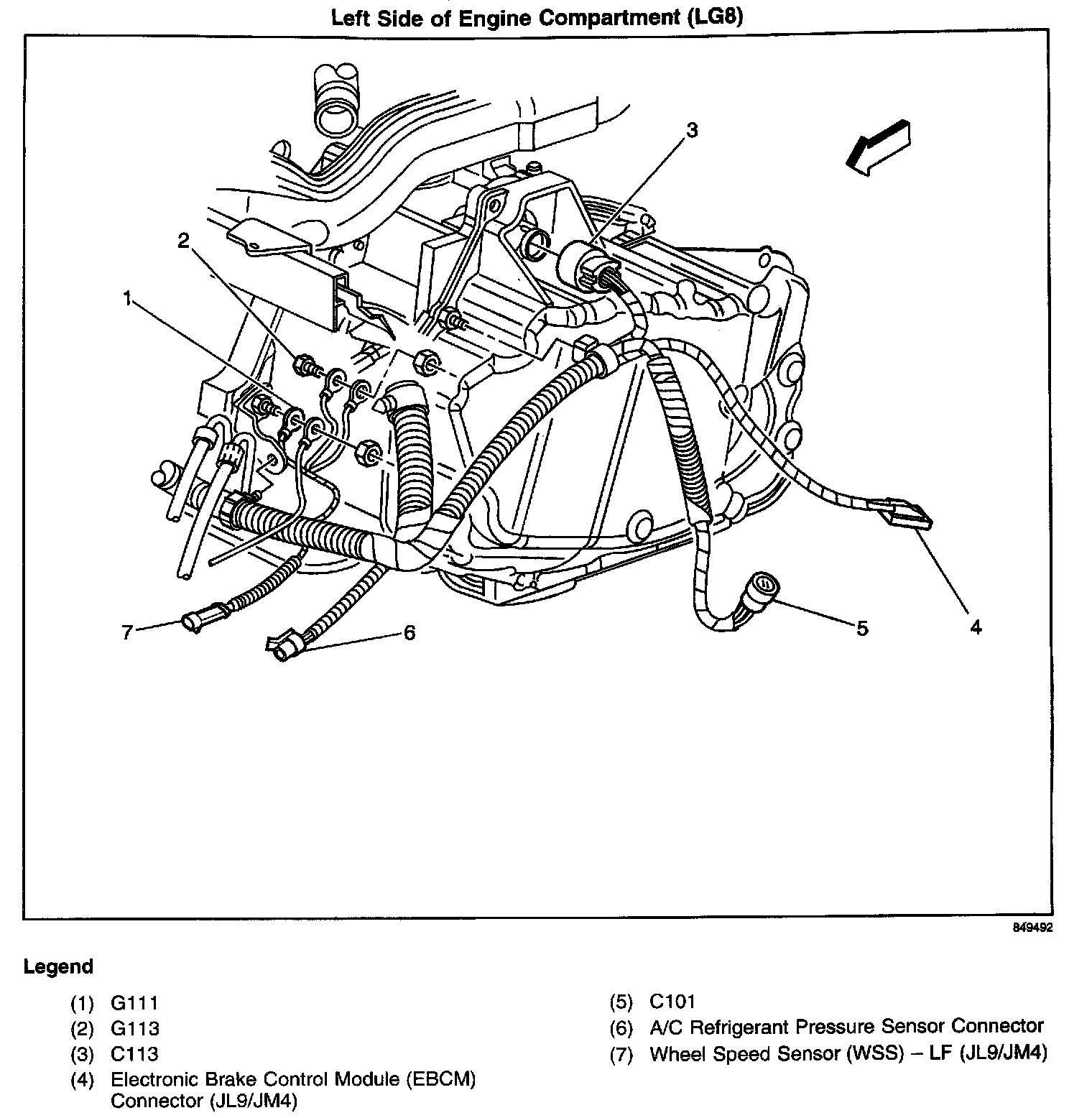 Left Side of Engine Compartment (LG8)

3

2

1

7

6

5

4

849492

Legend

(1) G111
(2) G113
(3) C113
(4) Electronic Brake Control Module (EBCM) Connector (JL9/JM4)

(5) C101
(6) A/C Refrigerant Pressure Sensor Connector
(7) Wheel Speed Sensor (WSS) – LF (JL9/JM4)