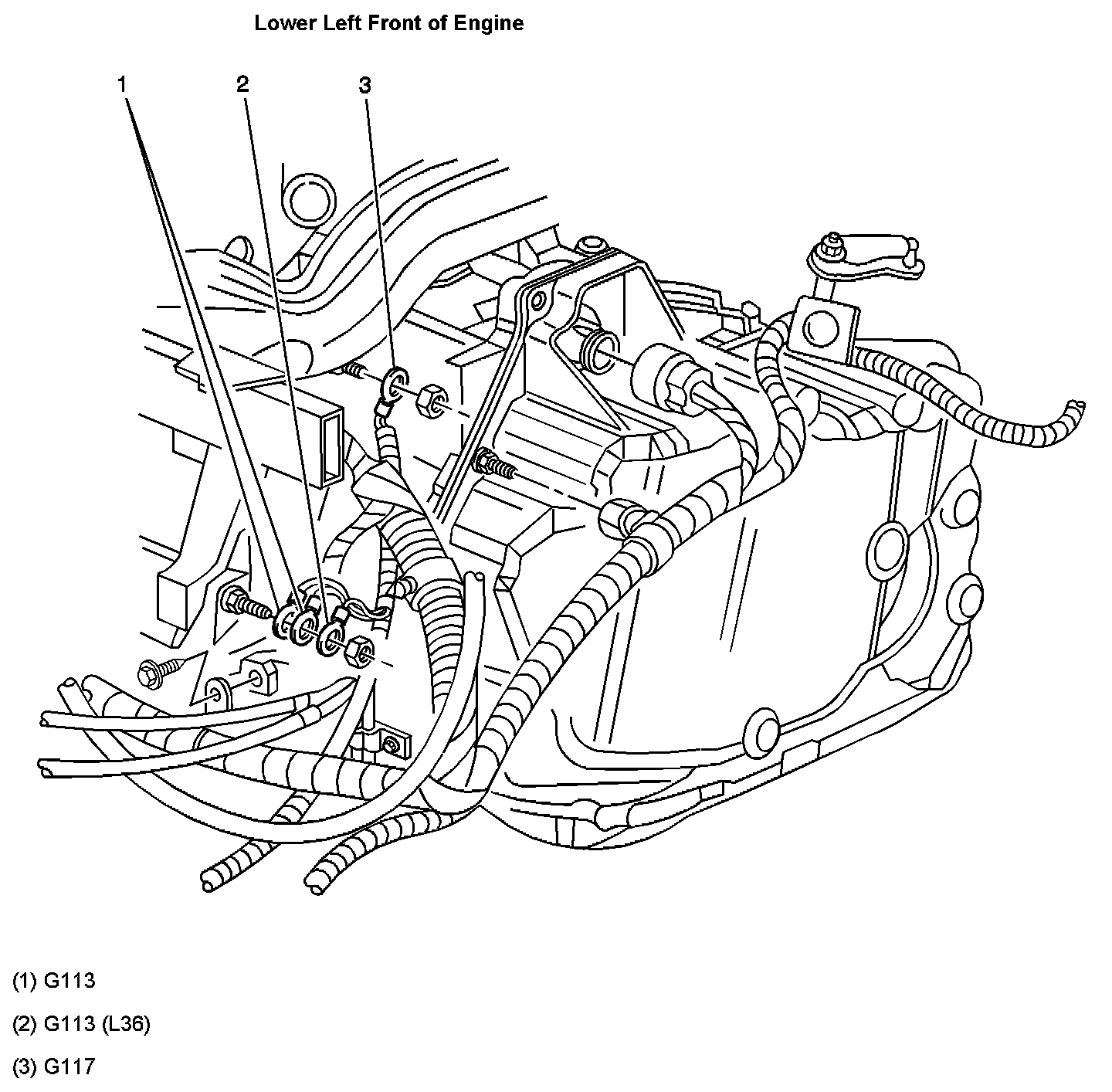 Lower Left Front of Engine

1

2

3

(1) G113

(2) G113 (L36)

(3) G117