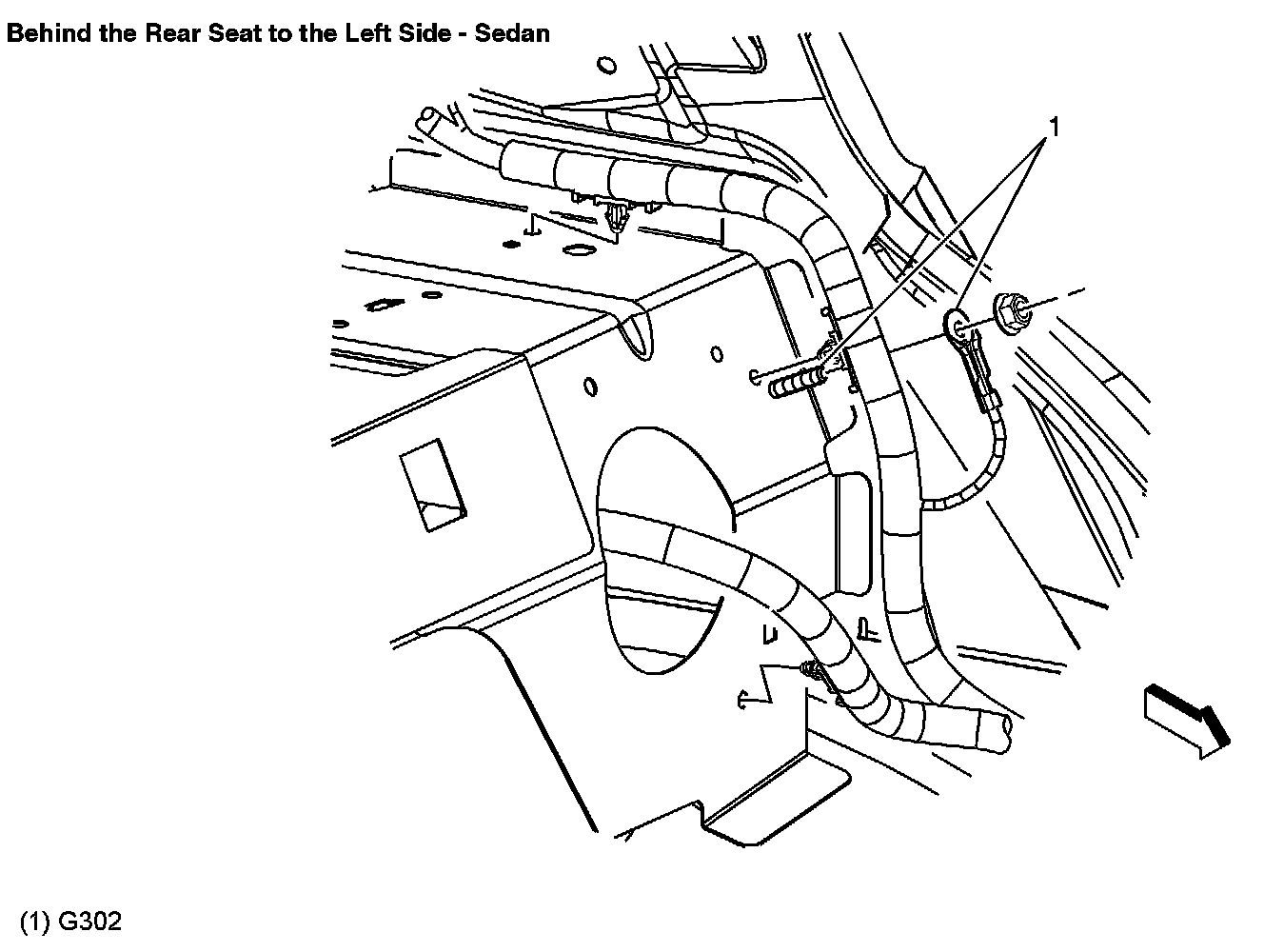 Behind the Rear Seat to the Left Side - Sedan

1

(1) G302