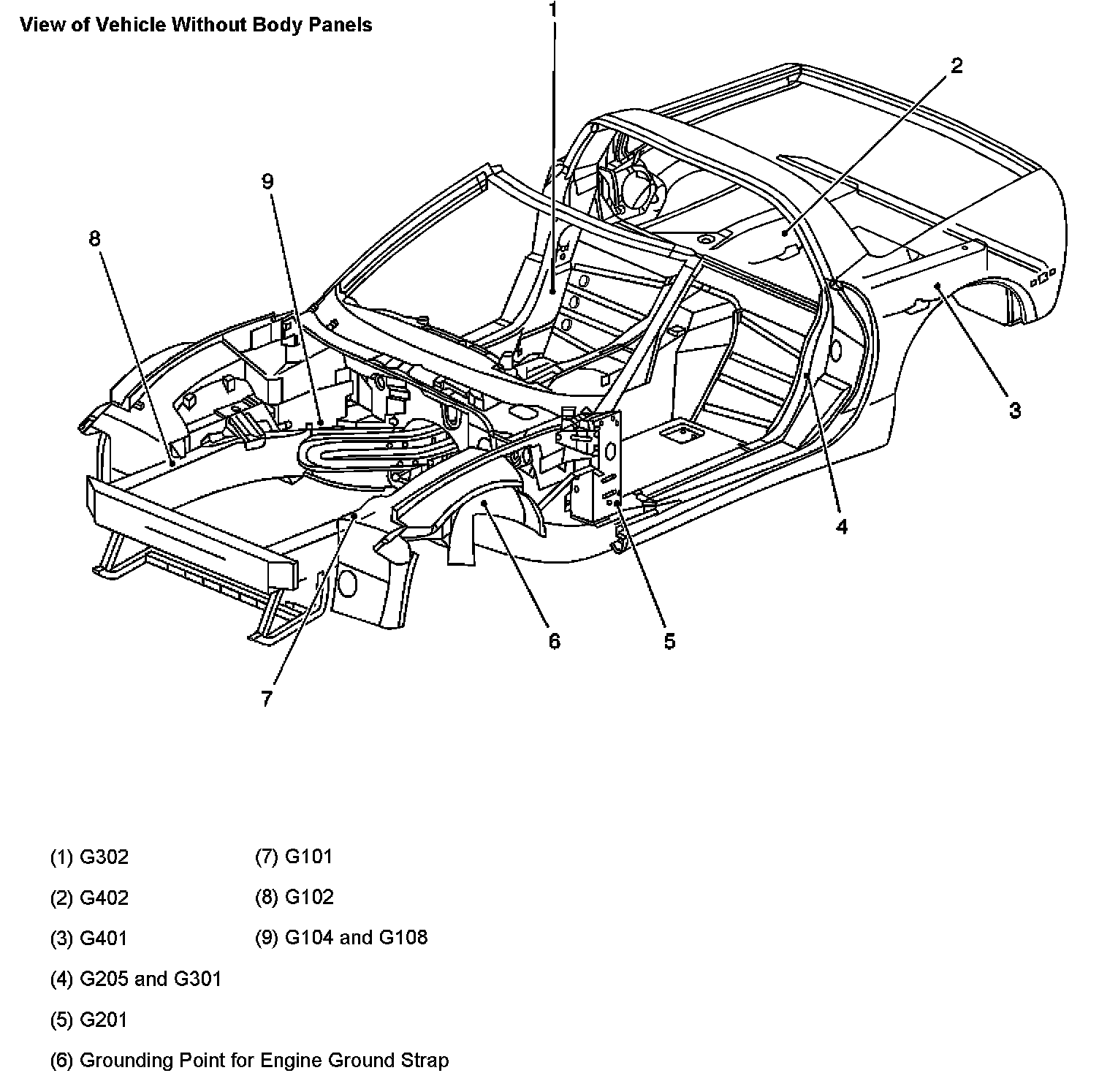 View of Vehicle Without Body Panels

1

2

9

8

3

4

6

5

7

(1) G302

(2) G402

(3) G401

(4) G205 and G301

(5) G201

(6) Grounding Point for Engine Ground Strap

(7) G101

(8) G102

(9) G104 and G108