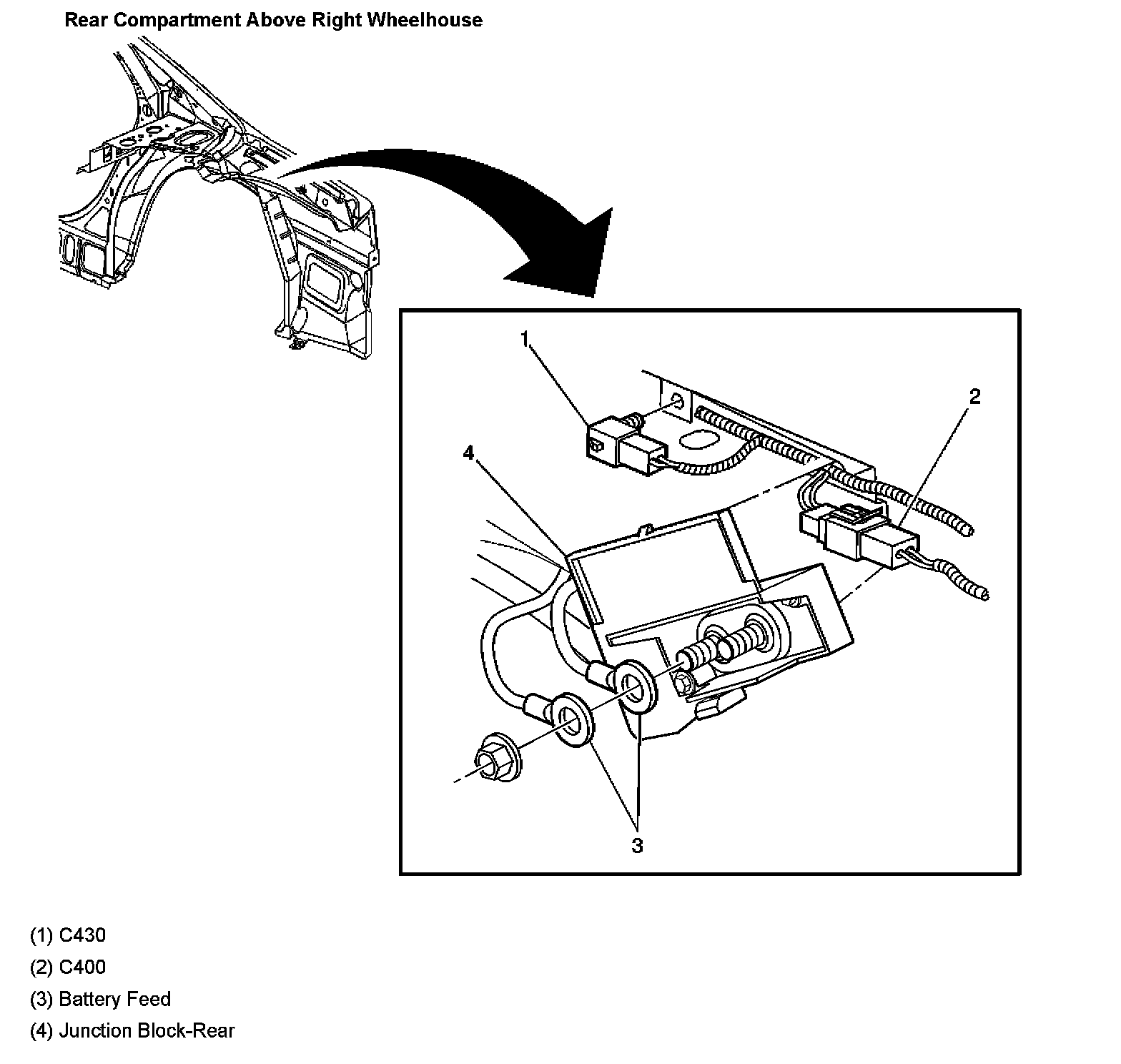 Rear Compartment Above Right Wheelhouse

1

2

4

3

(1) C430

(2) C400

(3) Battery Feed

(4) Junction Block-Rear