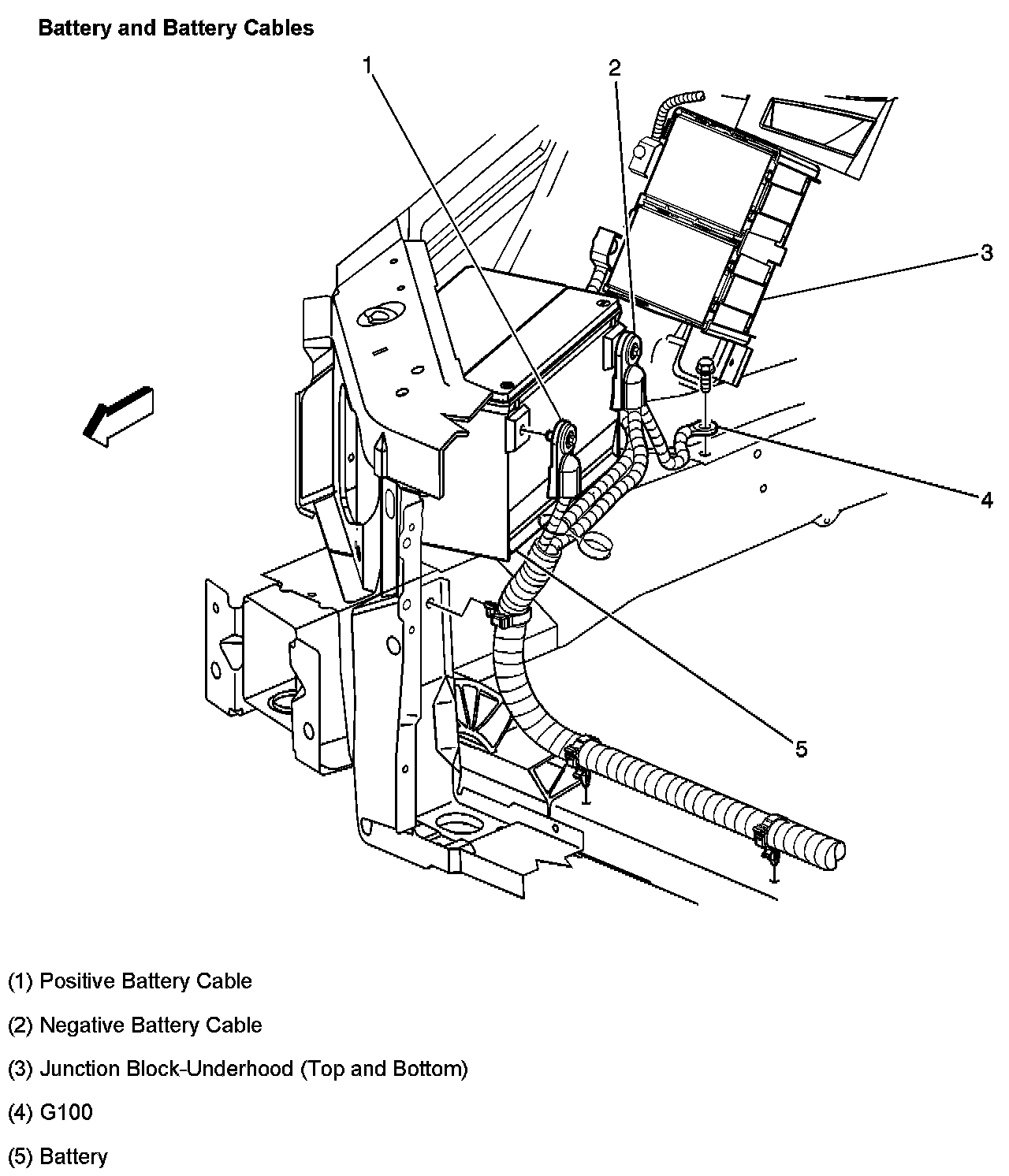 Battery and Battery Cables

1

2

3

4

5

(1) Positive Battery Cable

(2) Negative Battery Cable

(3) Junction Block-Underhood (Top and Bottom)

(4) G100

(5) Battery