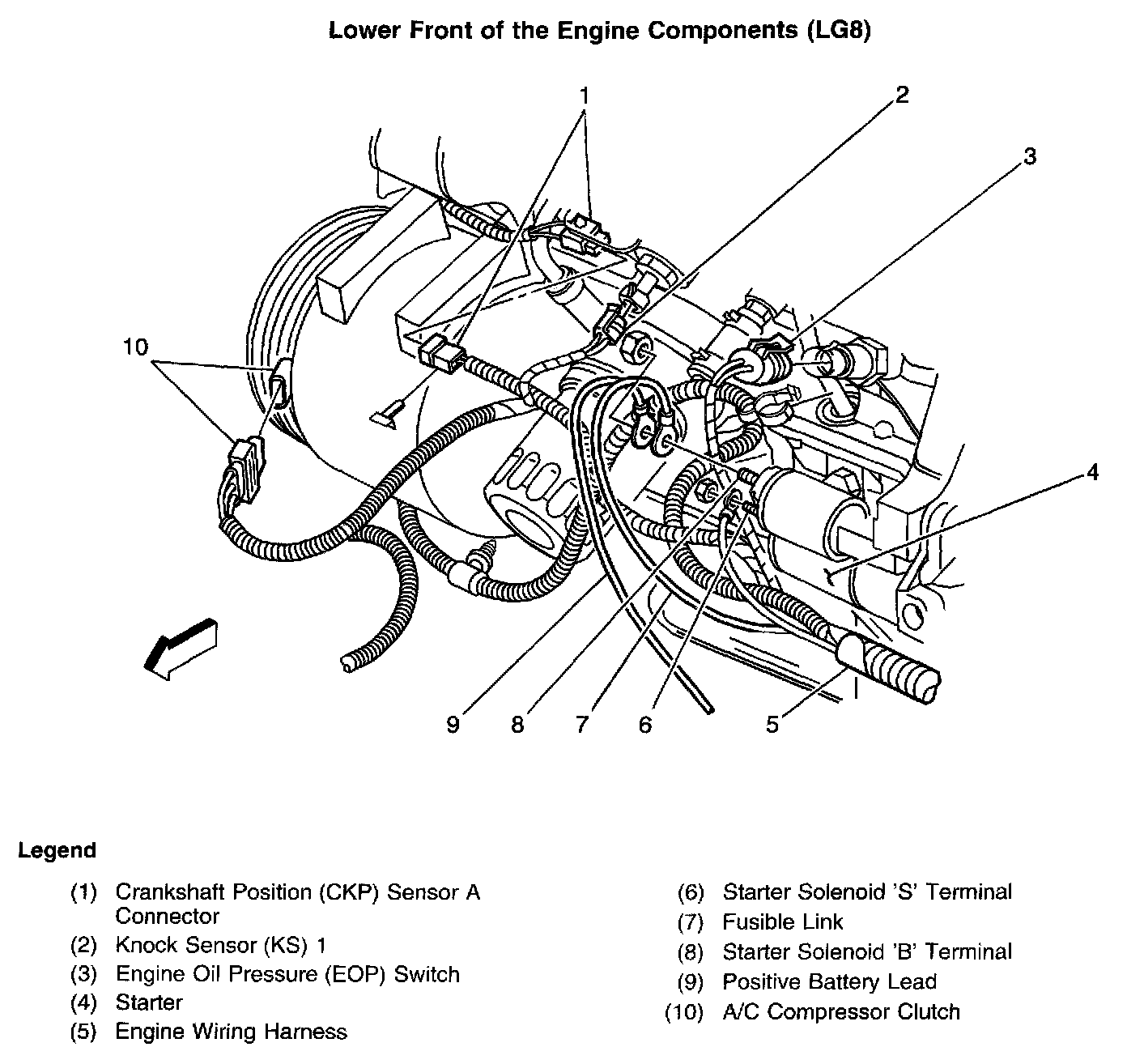 Lower Front of the Engine Components (LG8)

1
2
3
10
4
9 8 7 6 5

Legend

(1) Crankshaft Position (CKP) Sensor A Connector
(2) Knock Sensor (KS) 1
(3) Engine Oil Pressure (EOP) Switch
(4) Starter
(5) Engine Wiring Harness

(6) Starter Solenoid 'S' Terminal
(7) Fusible Link
(8) Starter Solenoid 'B' Terminal
(9) Positive Battery Lead
(10) A/C Compressor Clutch