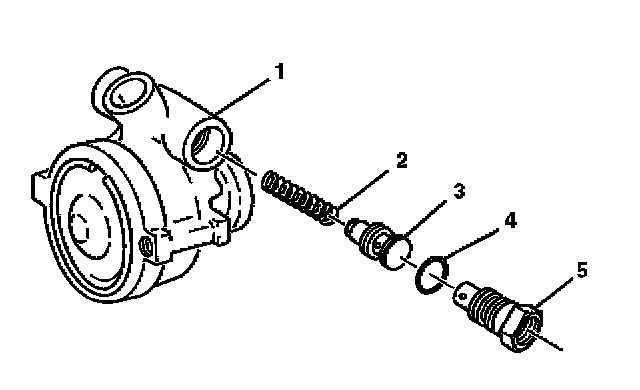 1
2
3
4
5