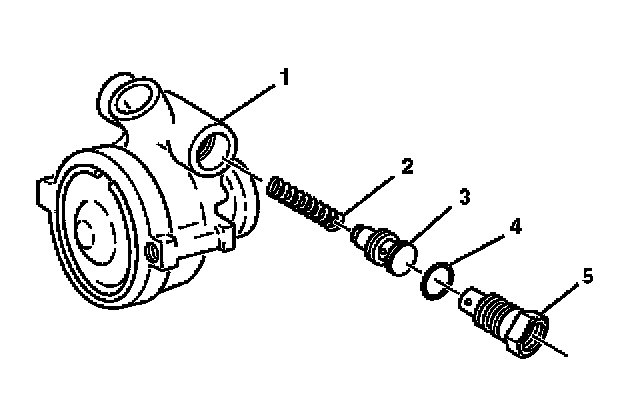 1
2
3
4
5