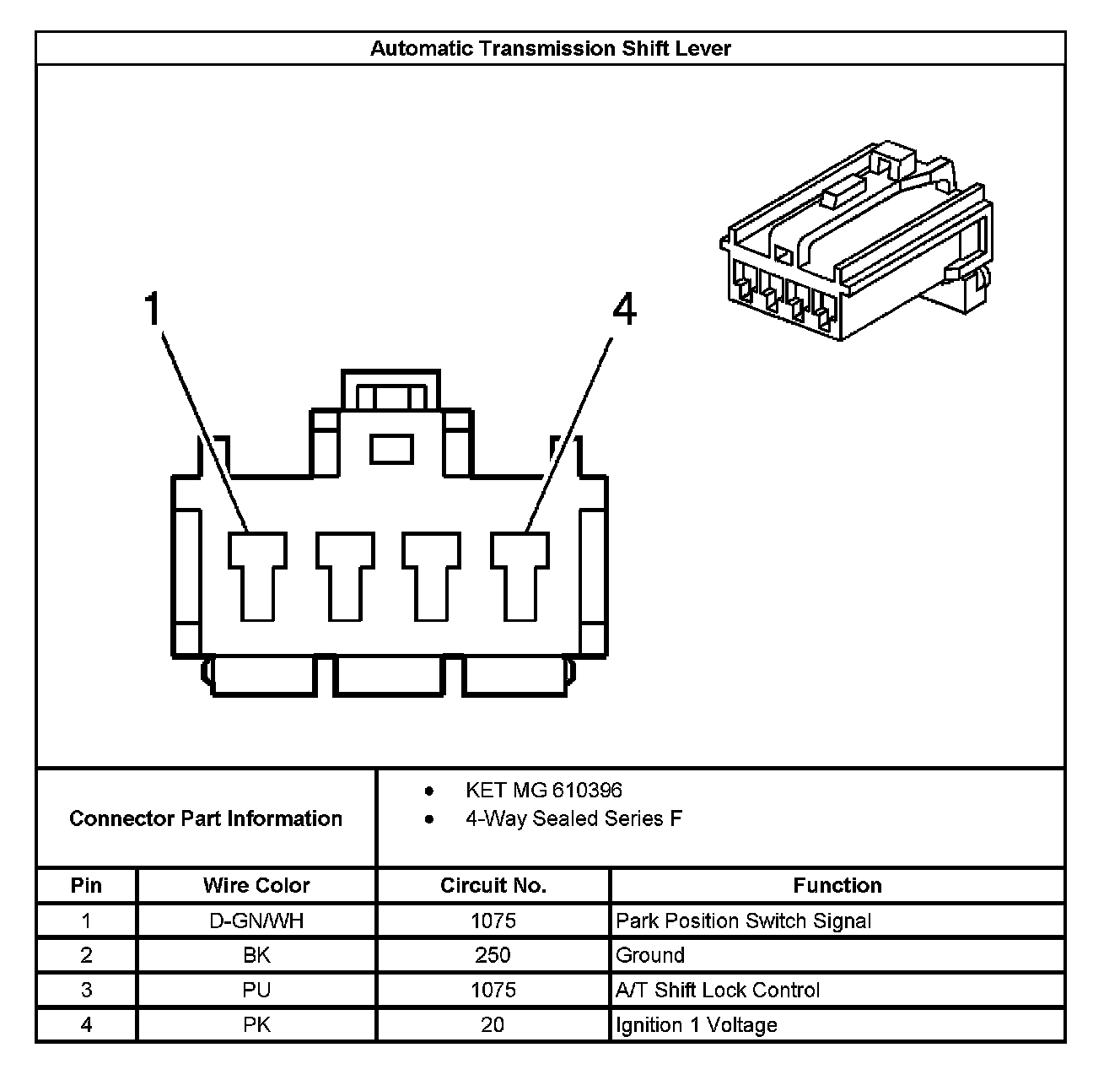 Automatic Transmission Shift Lever

1

4

Connector Part Information

- KET MG 610396
- 4-Way Sealed Series F

| Pin | Wire Color | Circuit No. | Function |
|---|---|---|---|
| 1 | D-GN/WH | 1075 | Park Position Switch Signal |
| 2 | BK | 250 | Ground |
| 3 | PU | 1075 | A/T Shift Lock Control |
| 4 | PK | 20 | Ignition 1 Voltage |