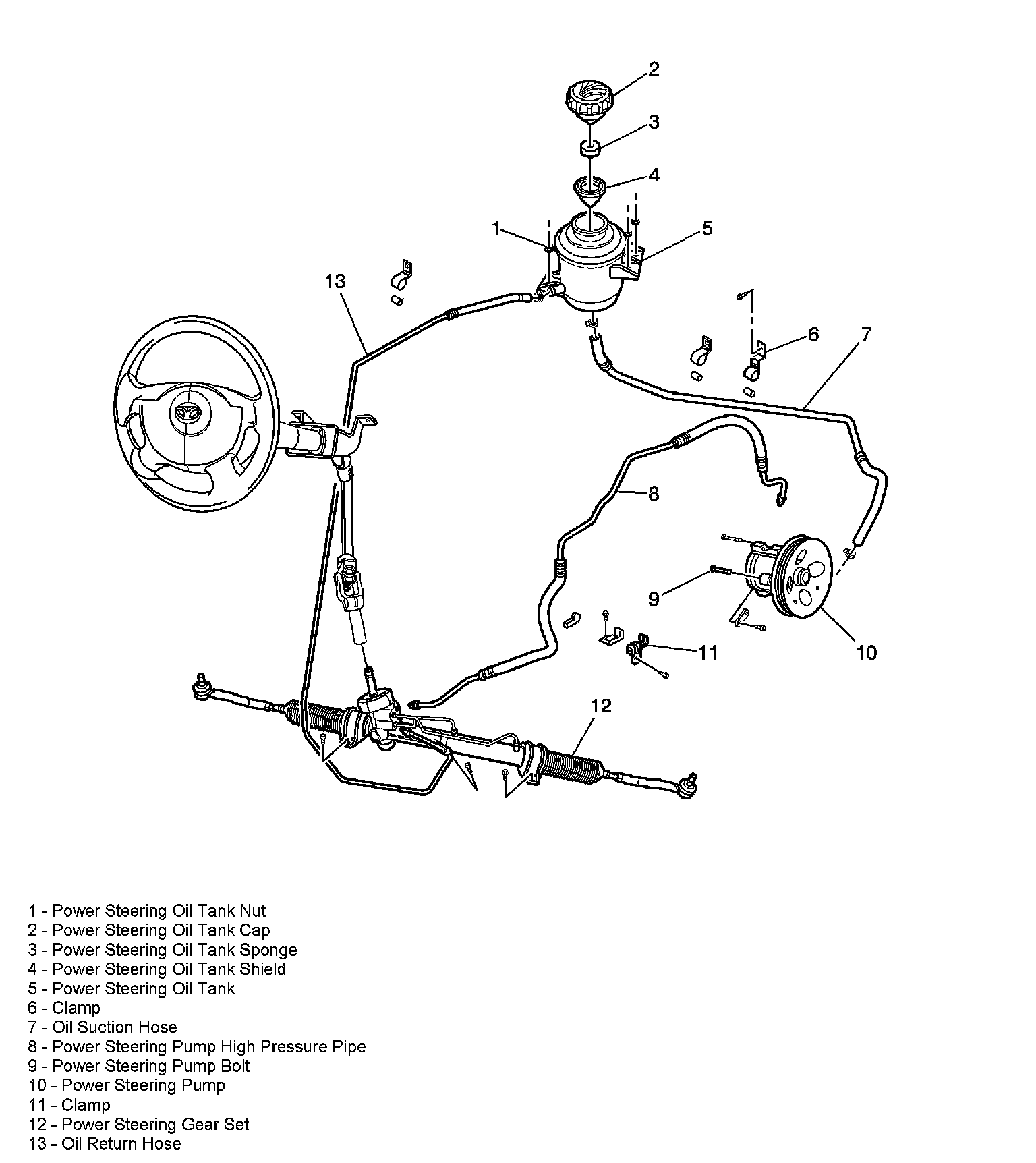 2
3
4
1
5
13
6
7
8
9
10
11
12

1 - Power Steering Oil Tank Nut
2 - Power Steering Oil Tank Cap
3 - Power Steering Oil Tank Sponge
4 - Power Steering Oil Tank Shield
5 - Power Steering Oil Tank
6 - Clamp
7 - Oil Suction Hose
8 - Power Steering Pump High Pressure Pipe
9 - Power Steering Pump Bolt
10 - Power Steering Pump
11 - Clamp
12 - Power Steering Gear Set
13 - Oil Return Hose