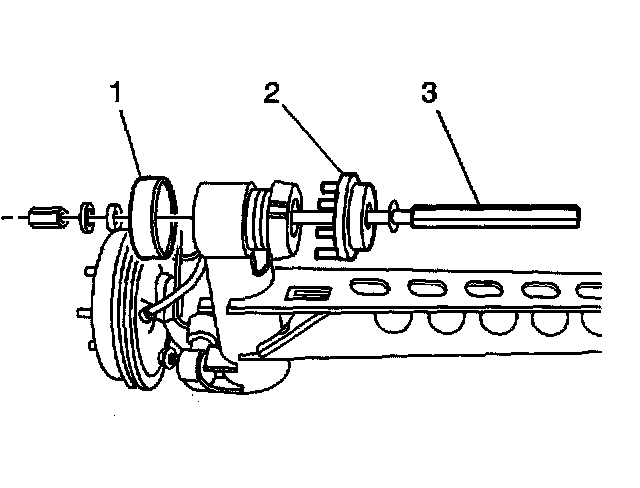 1
2
3