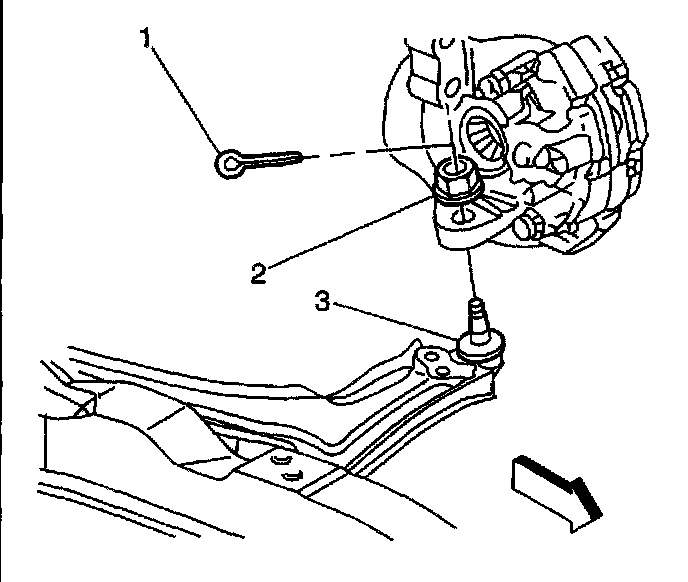 1
2
3