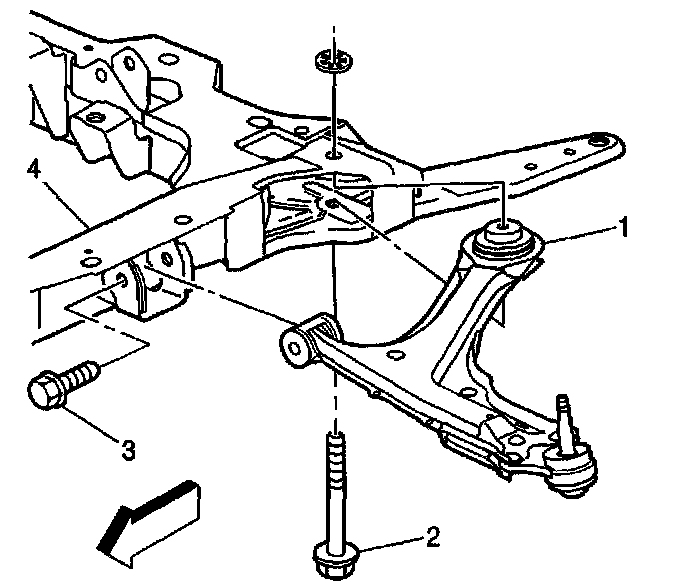 4
1
3
2