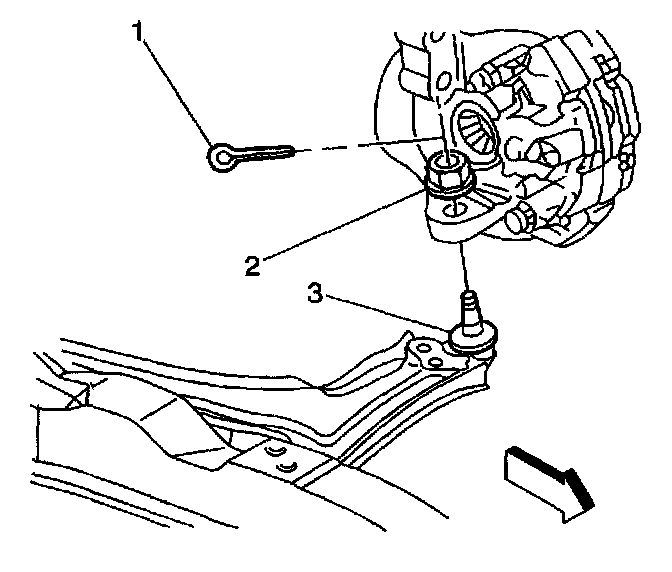 1
2
3