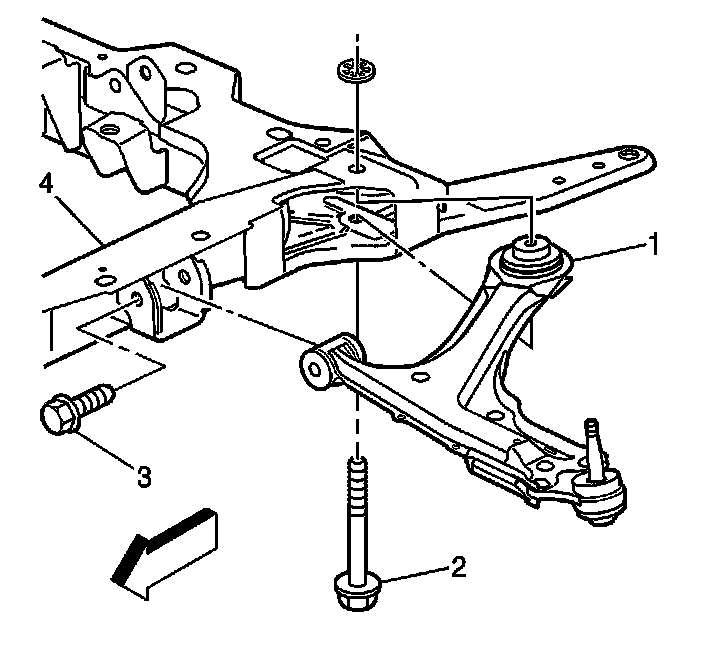 4
1
3
2