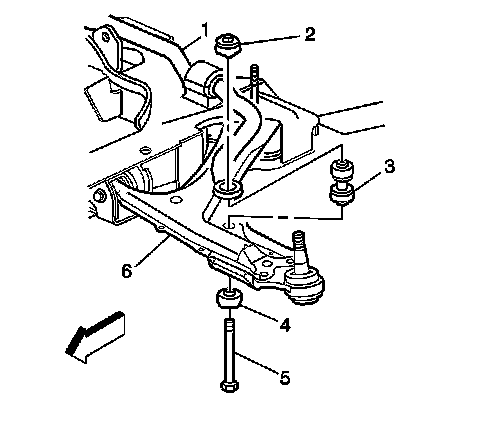 1
2
3
6
4
5