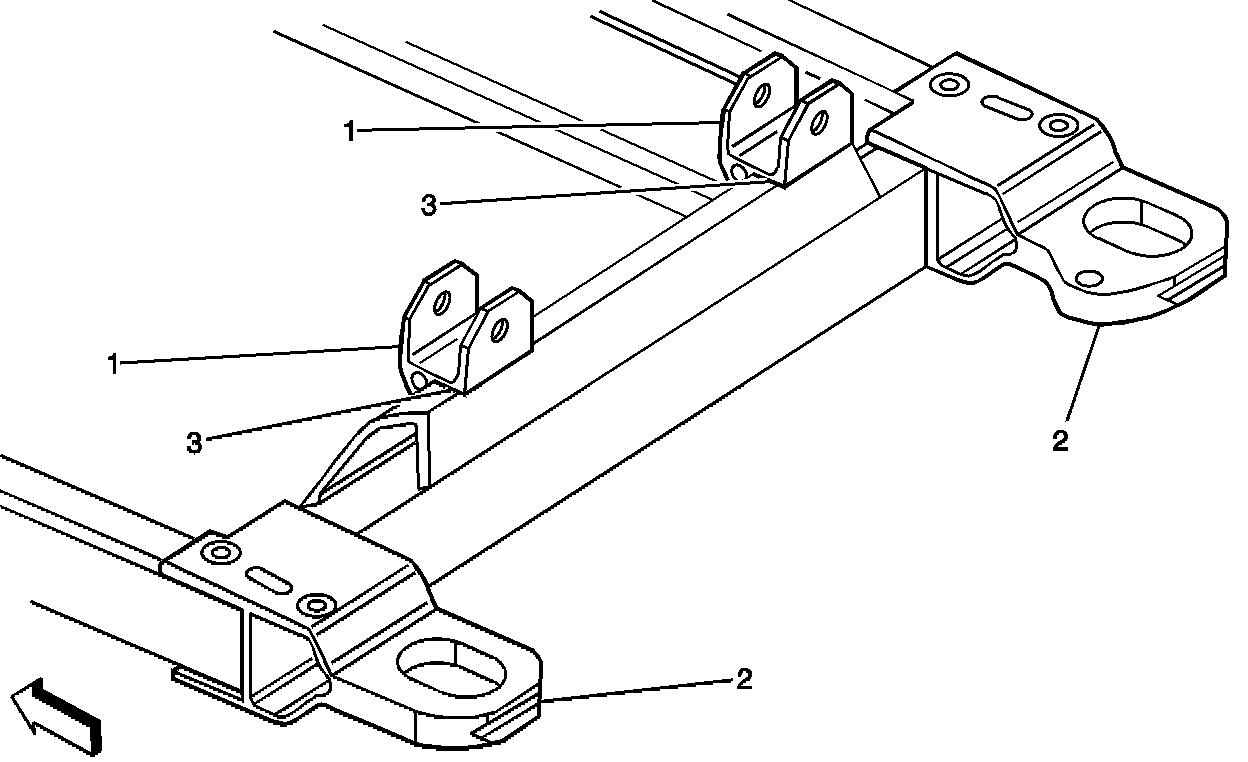 1
3
1
3
2
2