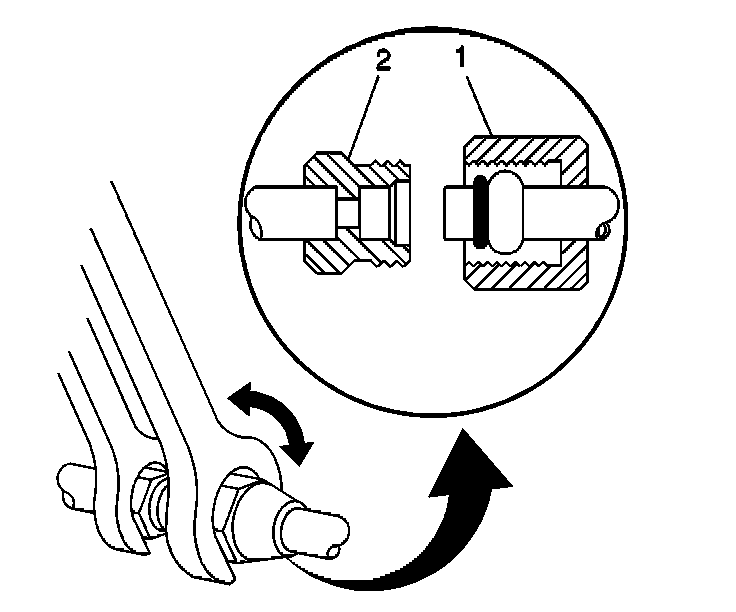 2
1