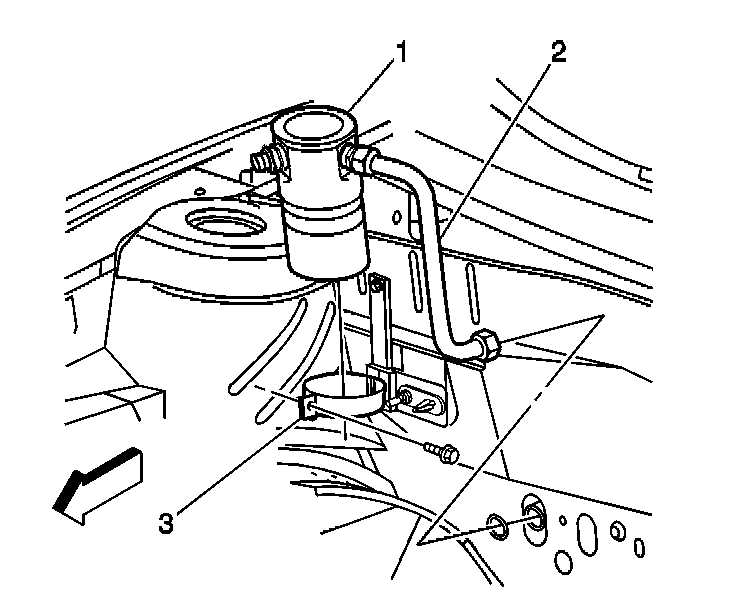 1
2
3