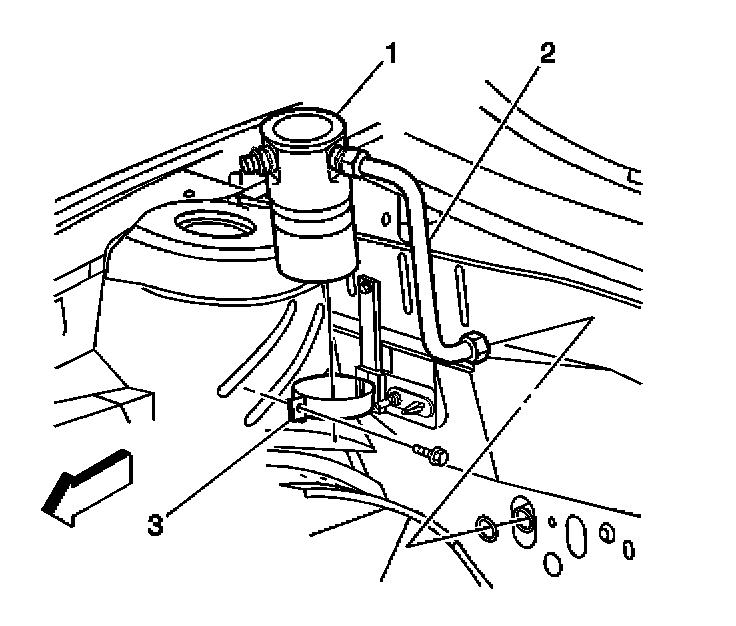 1
2
3