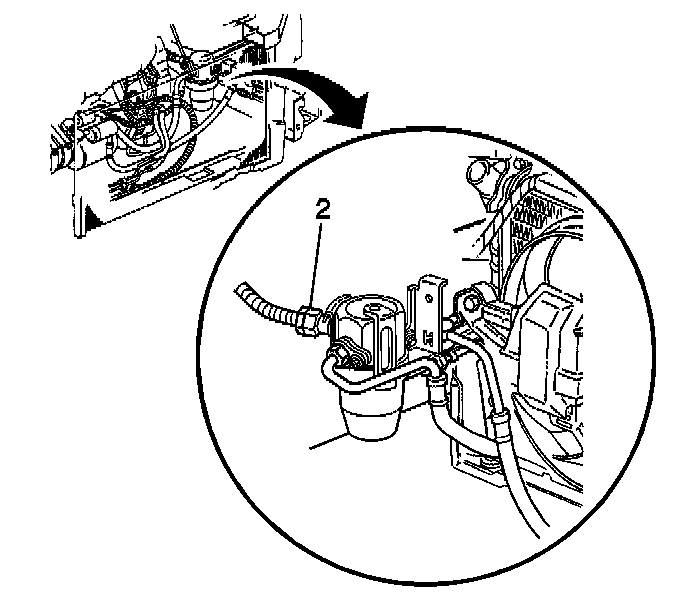 2