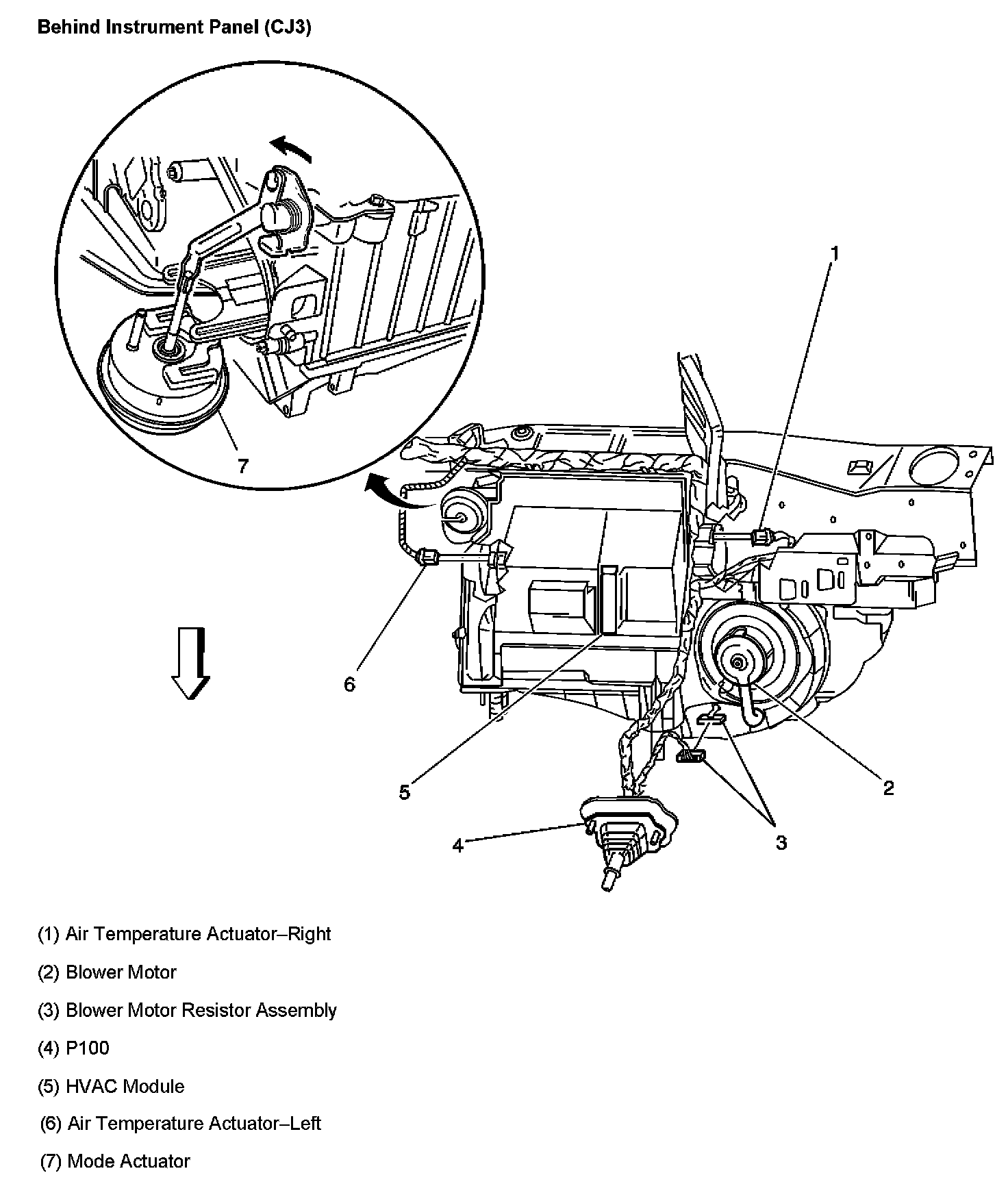 Behind Instrument Panel (CJ3)

7

1

6

5

4

3

2

(1) Air Temperature Actuator–Right

(2) Blower Motor

(3) Blower Motor Resistor Assembly

(4) P100

(5) HVAC Module

(6) Air Temperature Actuator–Left

(7) Mode Actuator