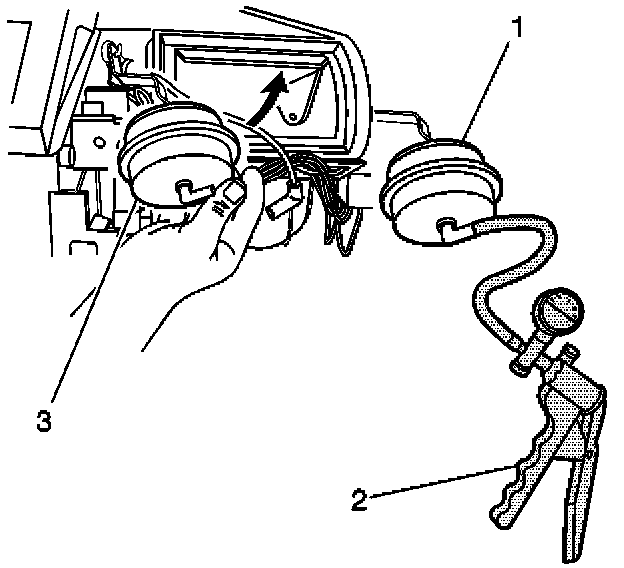 1
3
2