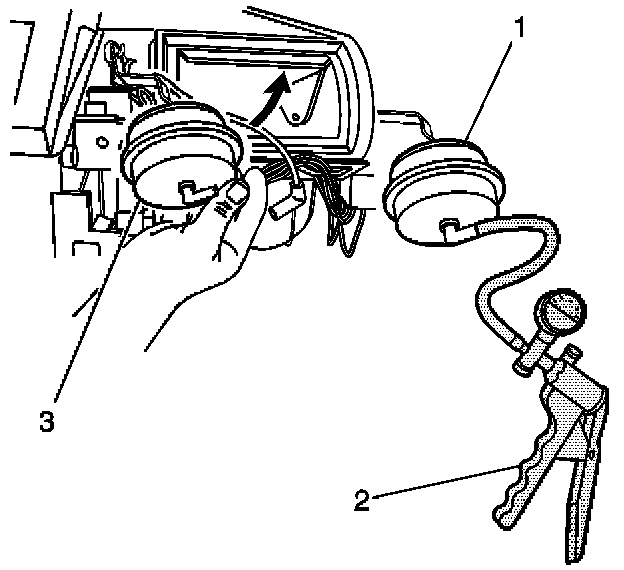 1
3
2