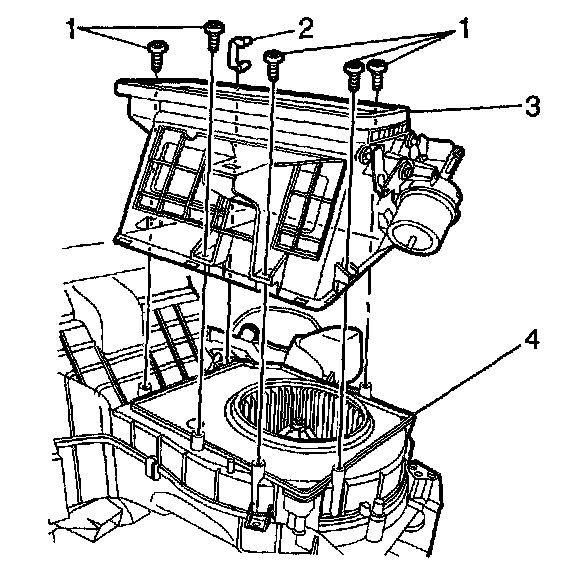 1
2
1
3
4