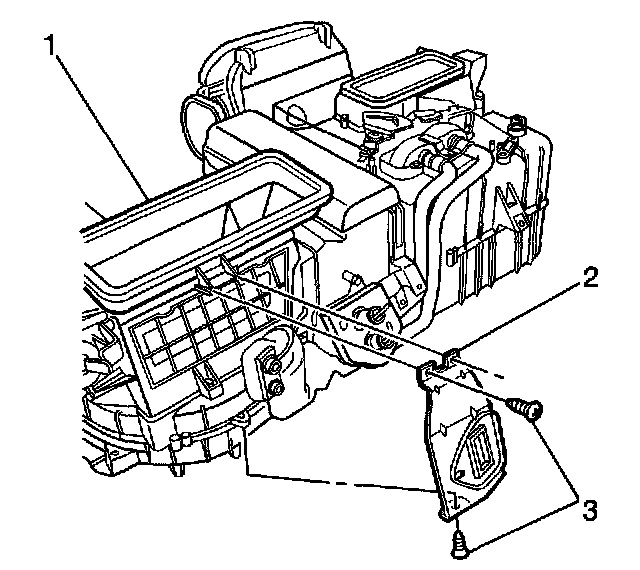 1
2
3