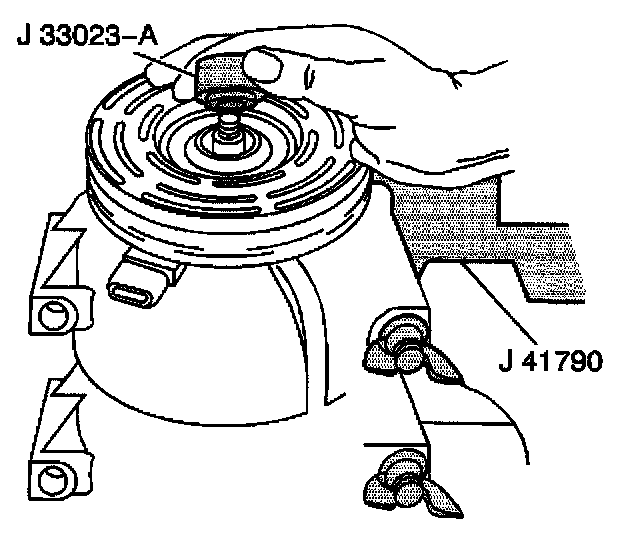 J 33023–A

J 41790