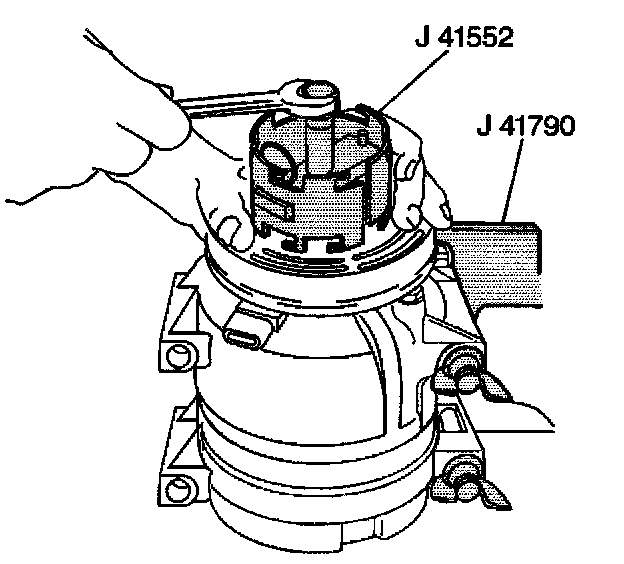 J 41552
J 41790