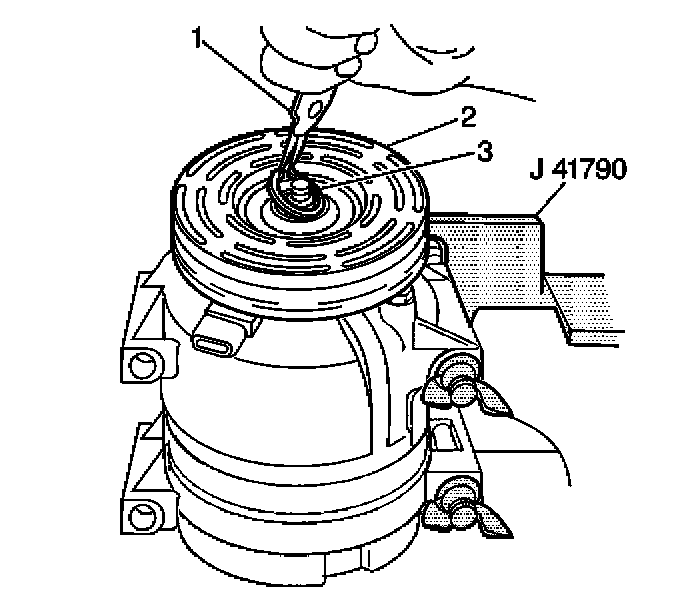 1
2
3
J 41790