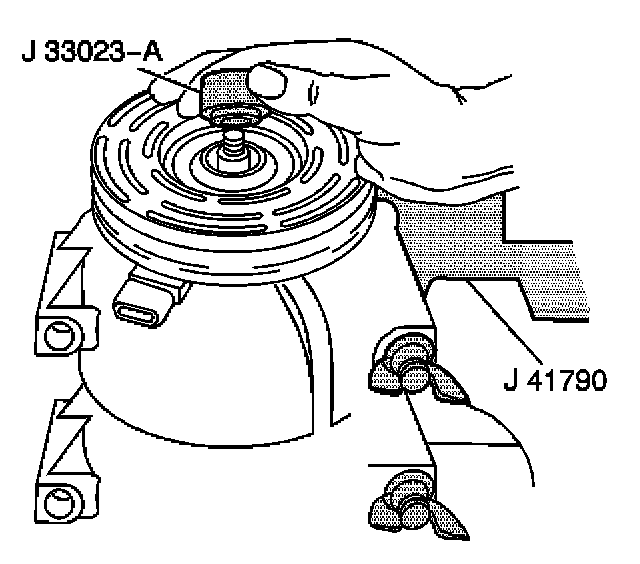 J 33023–A

J 41790