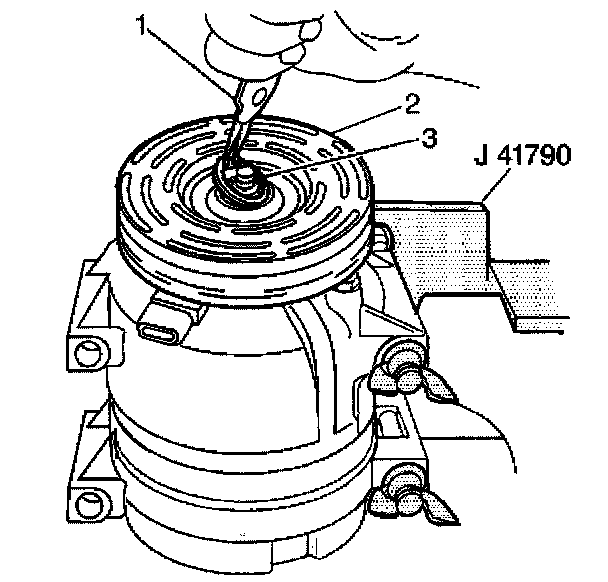 1
2
3
J 41790