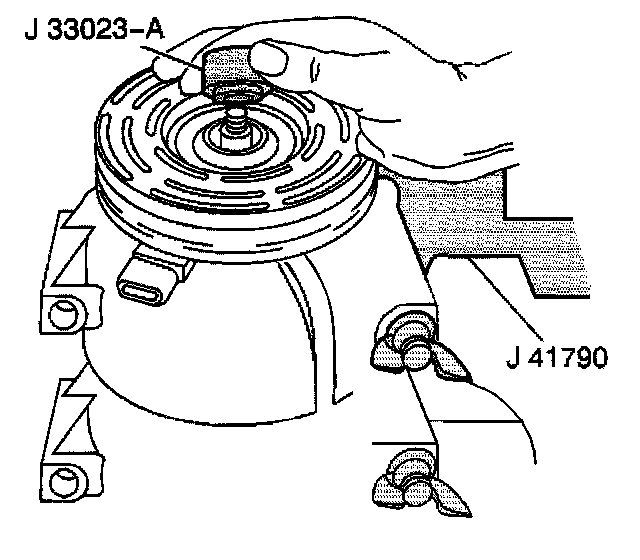 J 33023–A

J 41790