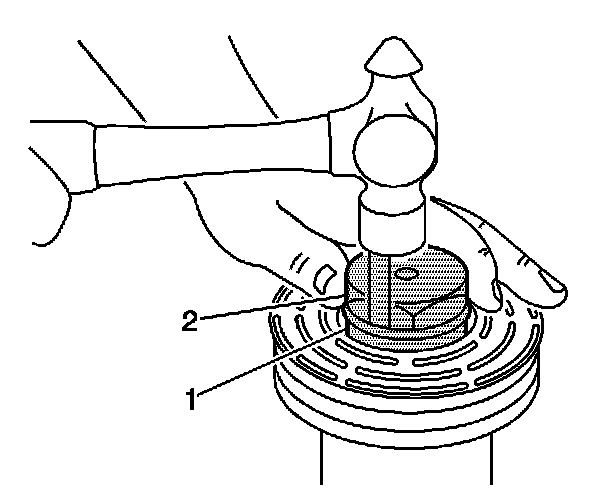 2
1