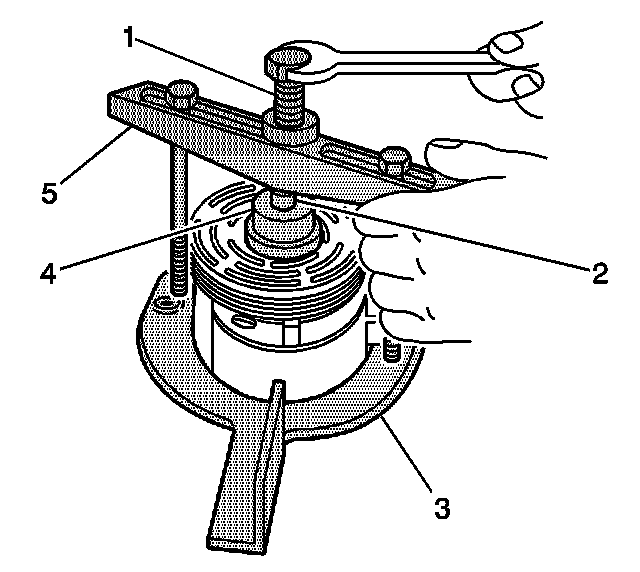 1
5
4
2
3