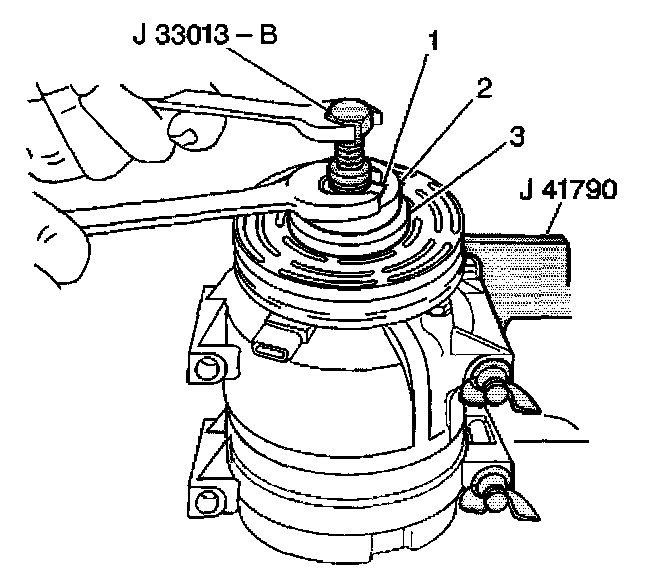 J 33013 – B
1
2
3
J 41790