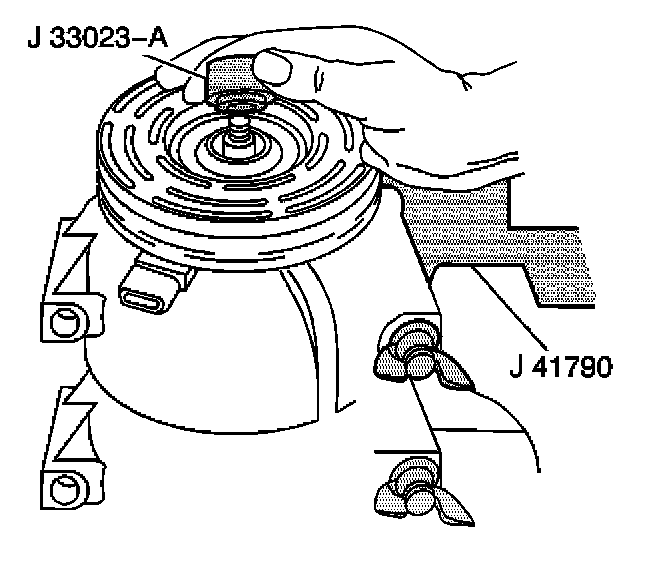 J 33023–A

J 41790