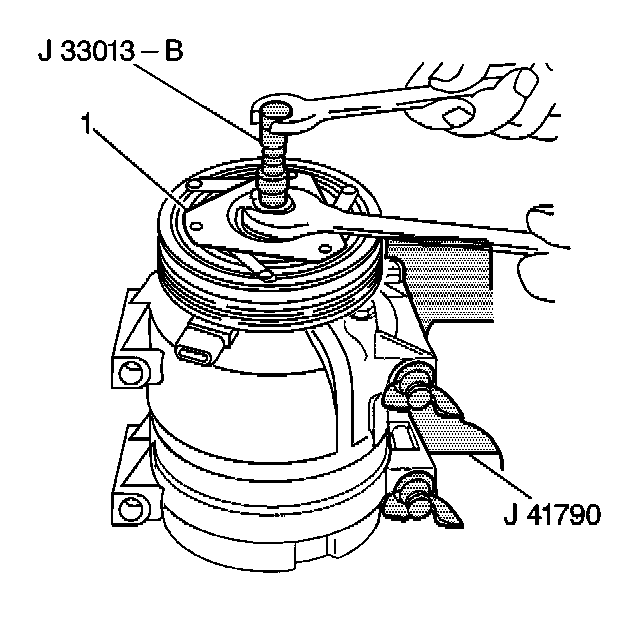 J 33013 – B
1
J 41790