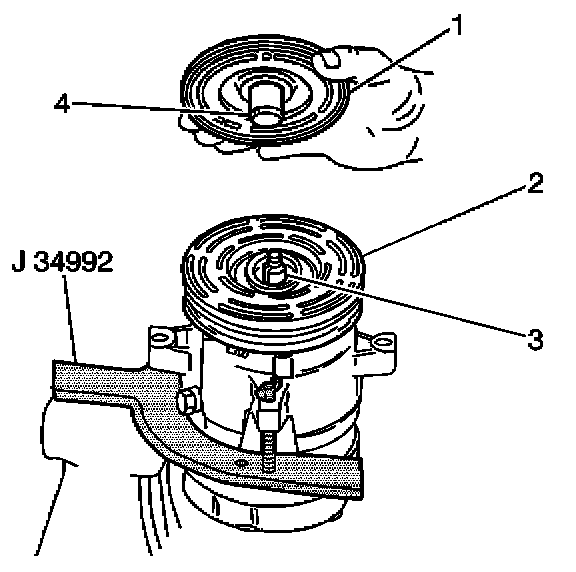 1
4
2
J 34992
3