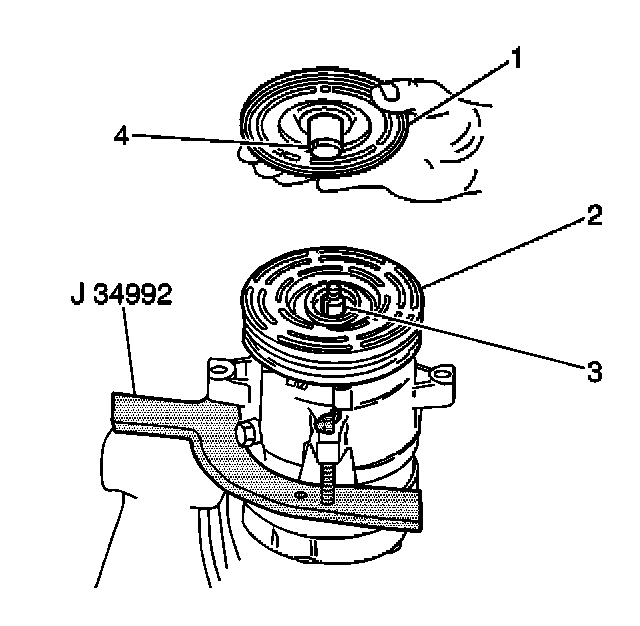 1
4
2
J 34992
3