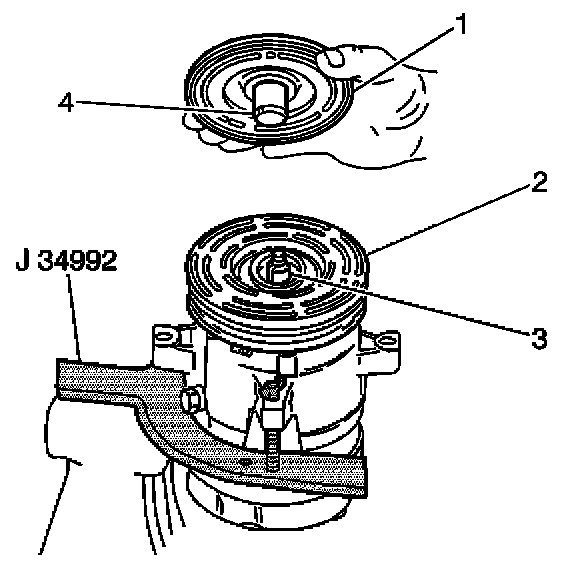 1
4
2
J 34992
3