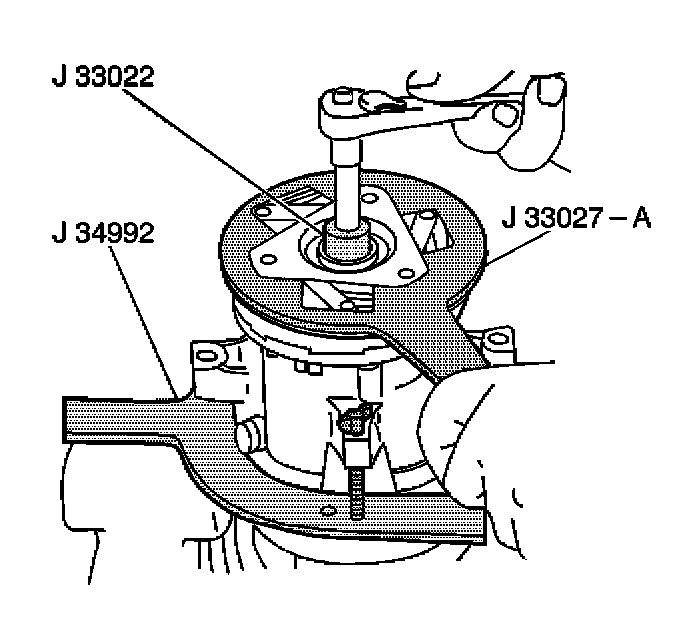 J 33022

J 34992

J 33027 – A