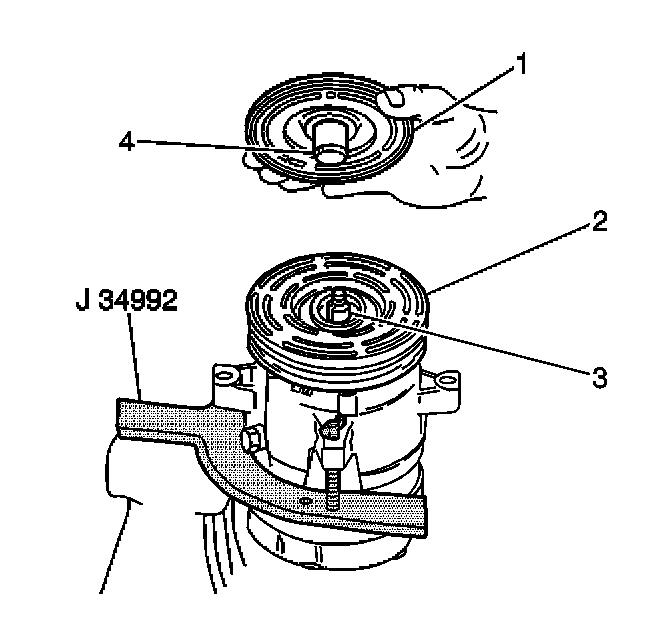 1
4
2
J 34992
3