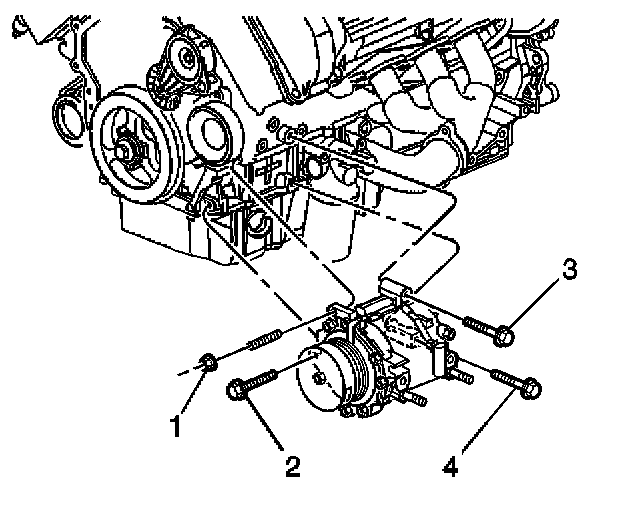 3

1

2

4