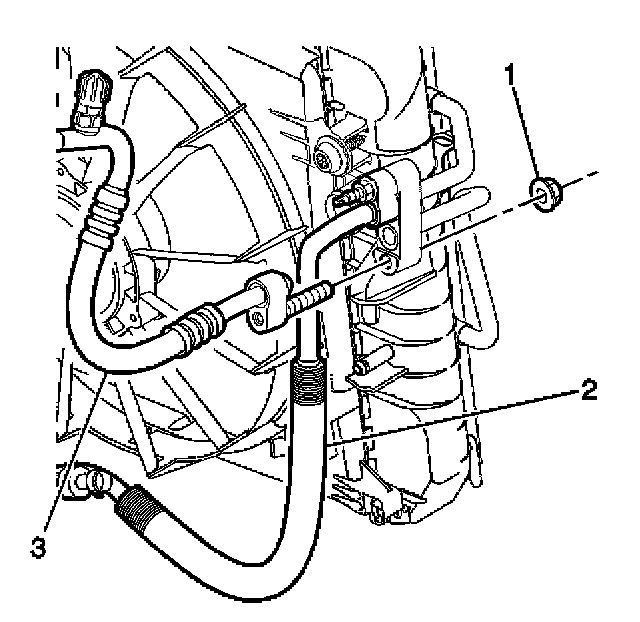 1
2
3