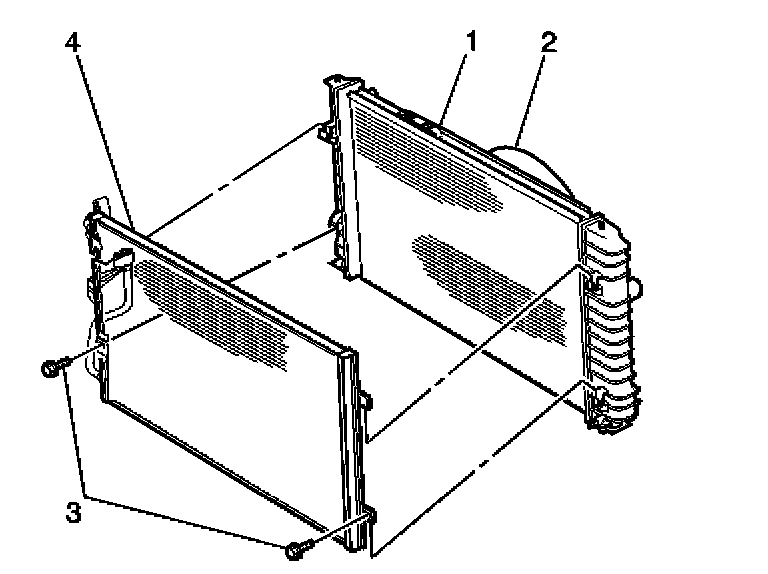 4
1
2
3